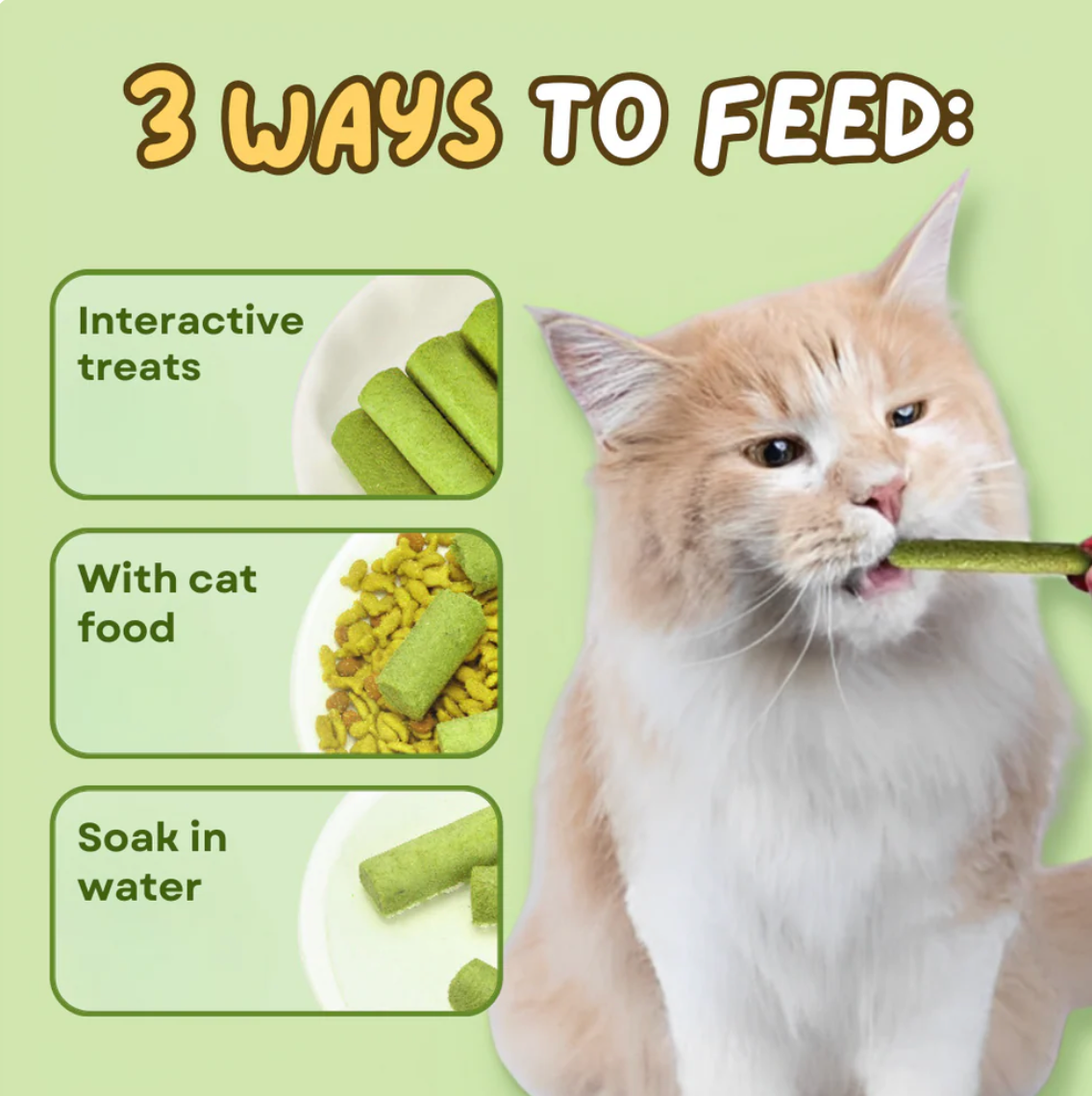 3 WAYS TO FEED:

Interactive treats

With cat food

Soak in water